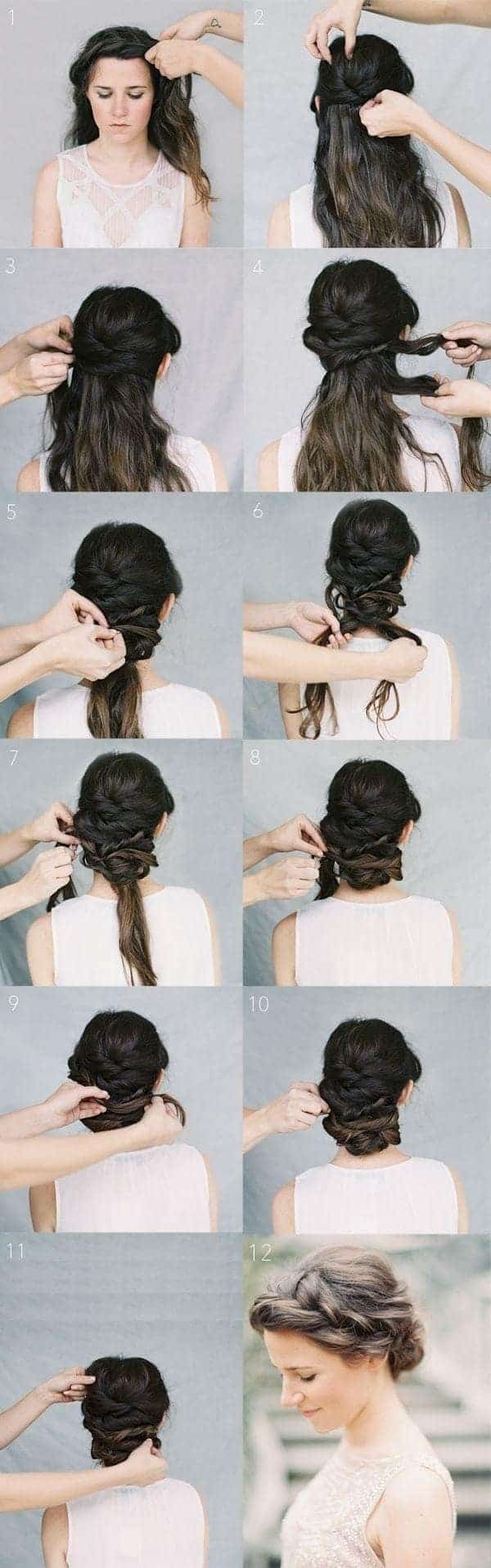 1
2
3
4
5
6
7
8
9
10
11
12